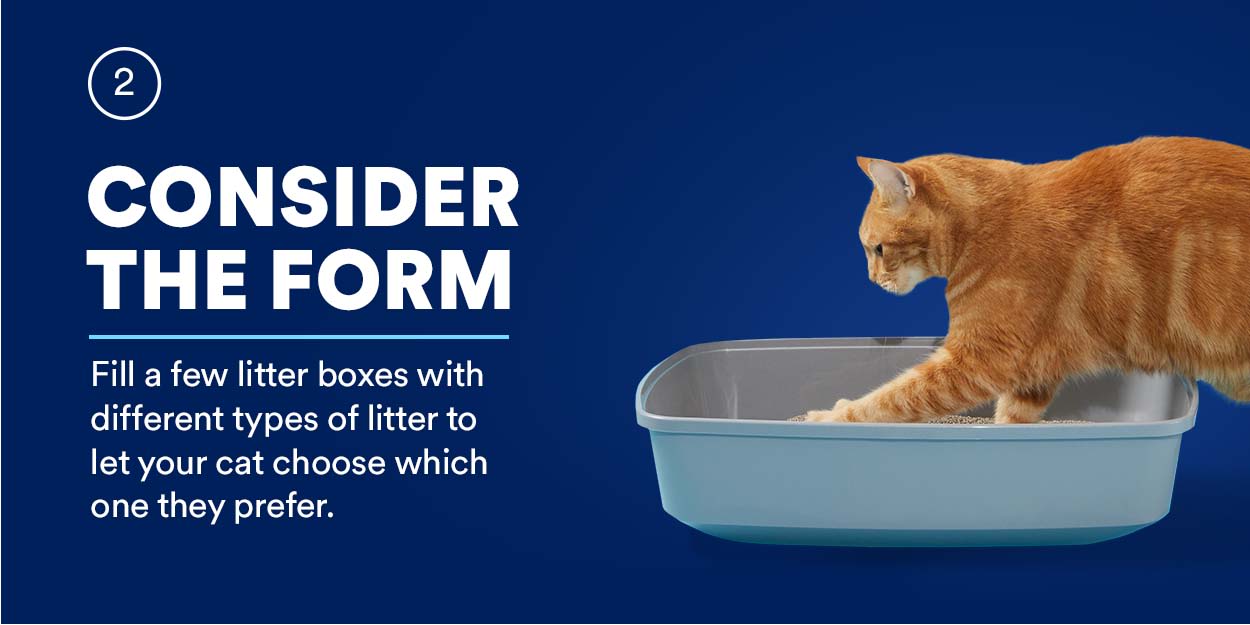 2

CONSIDER THE FORM

Fill a few litter boxes with different types of litter to let your cat choose which one they prefer.